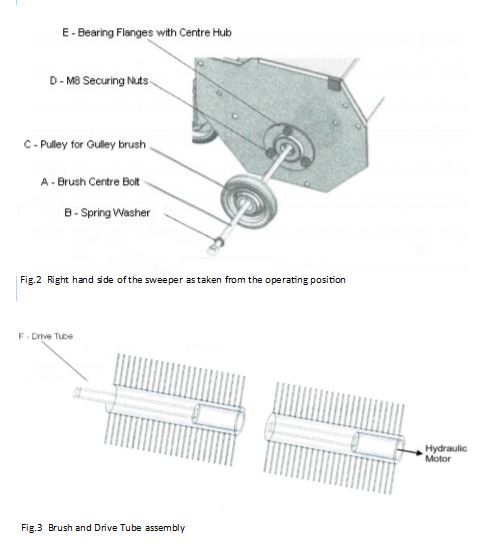 E - Bearing Flanges with Centre Hub

D - M8 Securing Nuts

C - Pulley for Gulley brush

A - Brush Centre Bolt

B - Spring Washer

Fig.2 Right hand side of the sweeper as taken from the operating position

F - Drive Tube

Hydraulic Motor

Fig.3 Brush and Drive Tube assembly